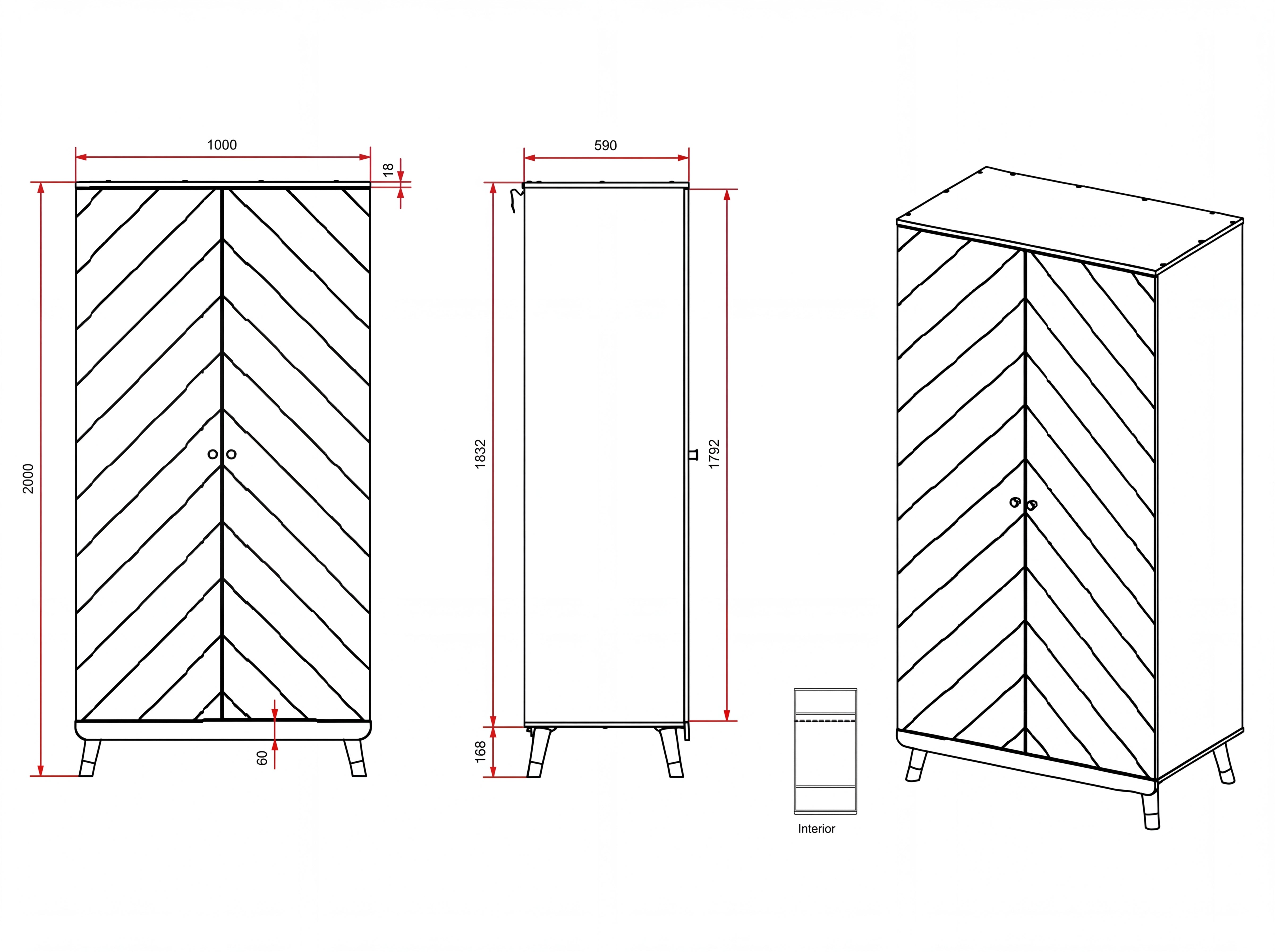 1000

18

2000

60

590

1832

1792

168

Interior